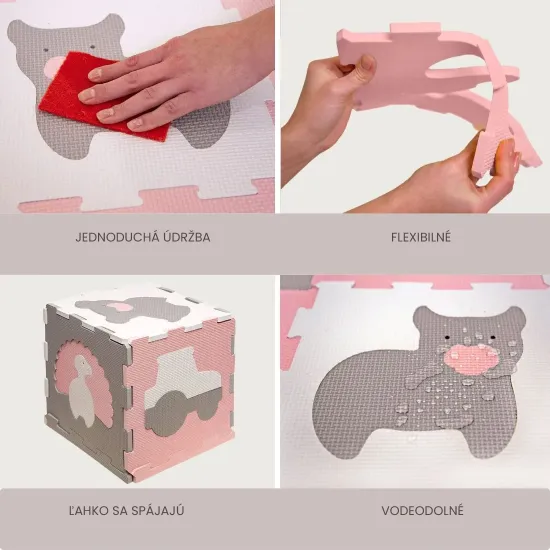 JEDNODUCHÁ ÚDRŽBA

FLEXIBILNÉ

ĽAHKO SA SPÁJAJÚ

VODEODOLNÉ