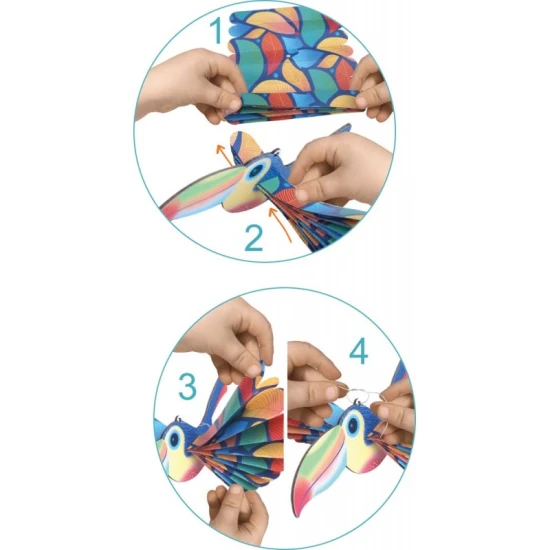 1

2

3

4