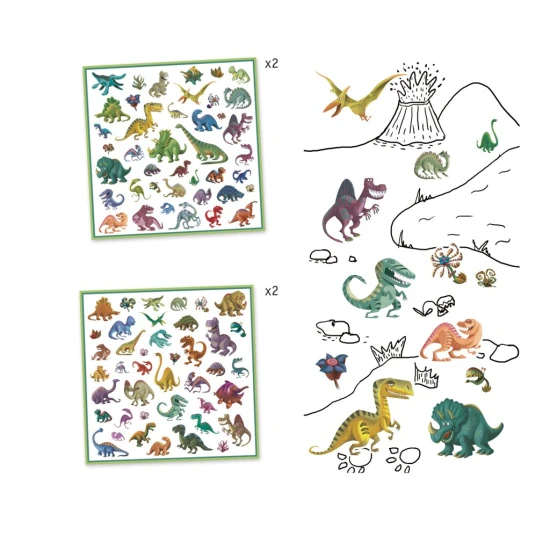 x2

x2