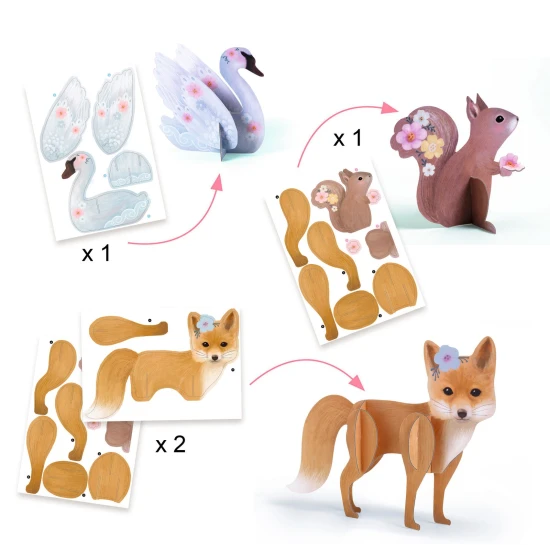 x 1

x 1

x 2