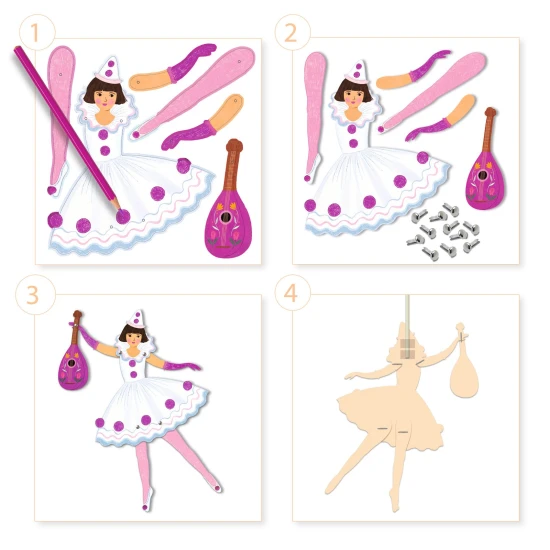 1

2

3

4