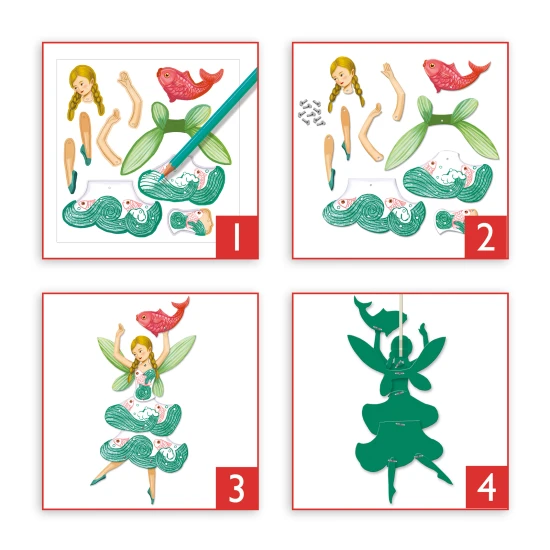 1

2

3

4