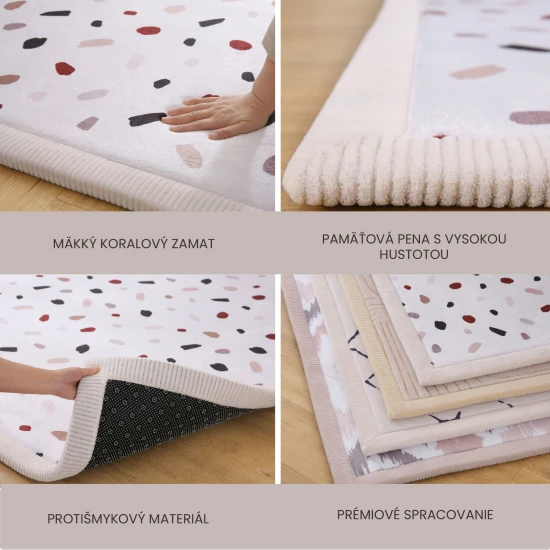 MÄKKÝ KORALOVÝ ZAMAT

PAMÄŤOVÁ PENA S VYSOKOU HUSTOTOU

PROTIŠMYKOVÝ MATERIÁL

PRÉMIOVÉ SPRACOVANIE