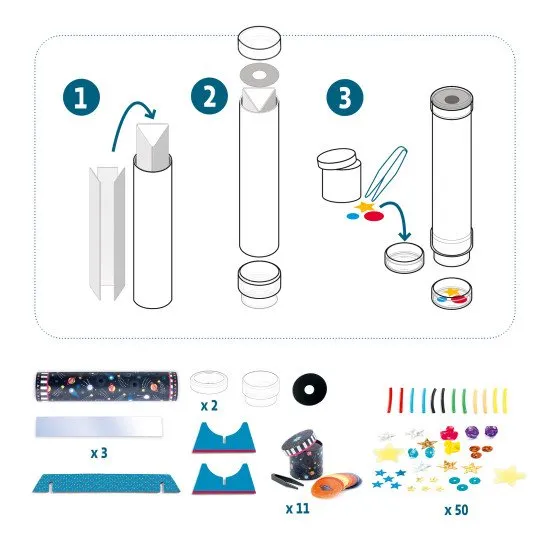 1
2
3

x 2
x 3
x 11
x 50